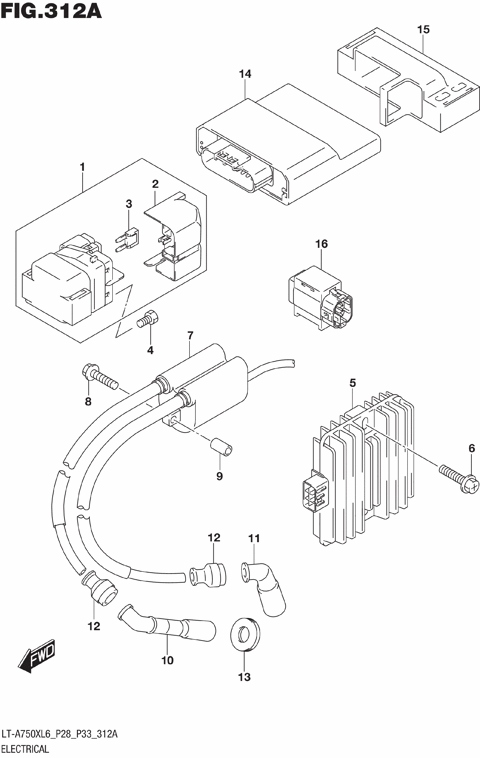 FIG.312A

15

14

1

2

3

16

4

7

8

5

6

9

12

11

12

10

13

FWD

LT-A750XL6_P28_P33_312A
ELECTRICAL