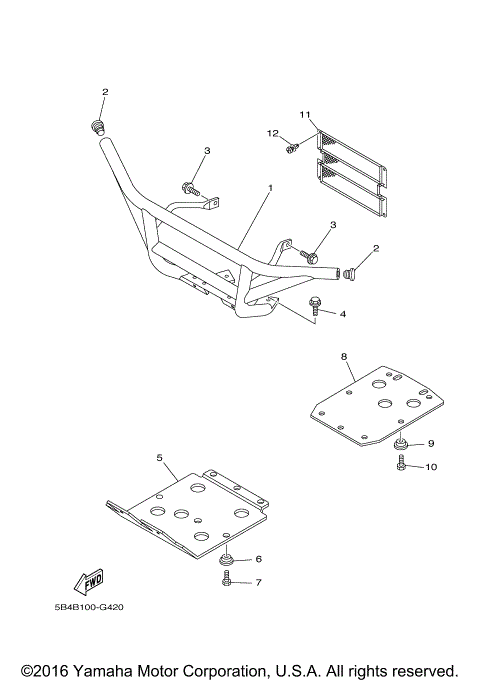 2
11
12
3
1
3
2
4
8
9
10
5
6
7
FWD
5B4B100-G420
©2016 Yamaha Motor Corporation, U.S.A. All rights reserved.