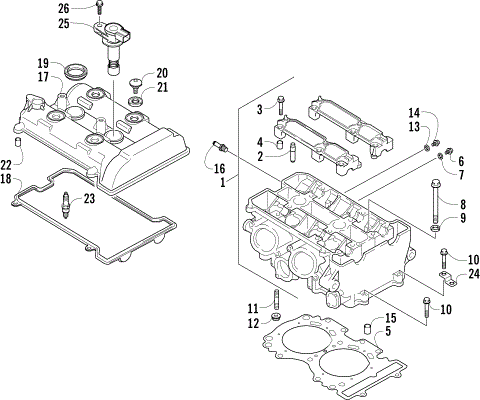 26
25
19
17
20
21
22
18
23
3
4
2
16
1
14
13
6
7
8
9
10
24
10
11
12
15
5