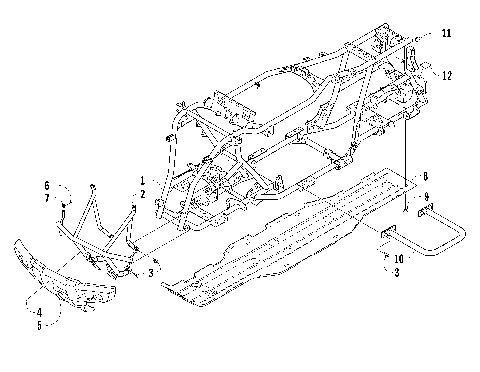 11
12
1
2
6
7
8
9
3
10
3
4
5