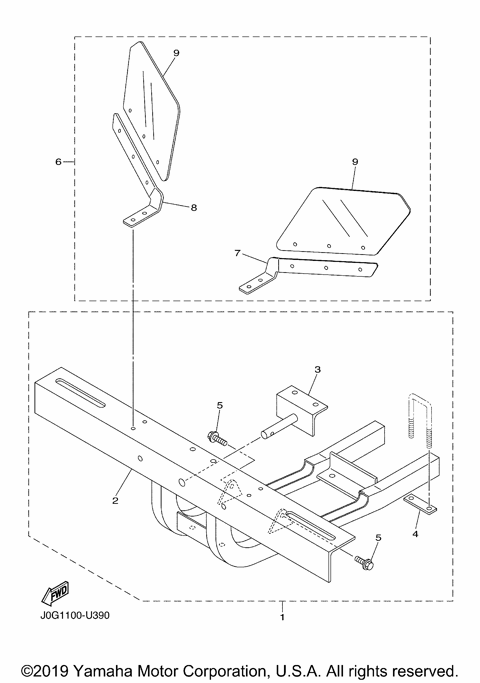 9
6
8
9
7
3
5
2
4
5
FWD
J0G1100-U390
1
©2019 Yamaha Motor Corporation, U.S.A. All rights reserved.