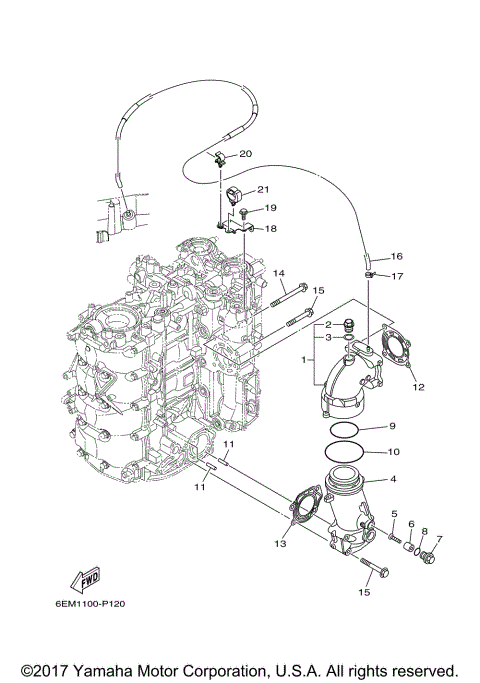 20
21
19
18
16
17
14
15
2
3
1
12
9
10
11
11
4
5
6
8
7
13
15
FWD
6EM1100-P120

©2017 Yamaha Motor Corporation, U.S.A. All rights reserved.