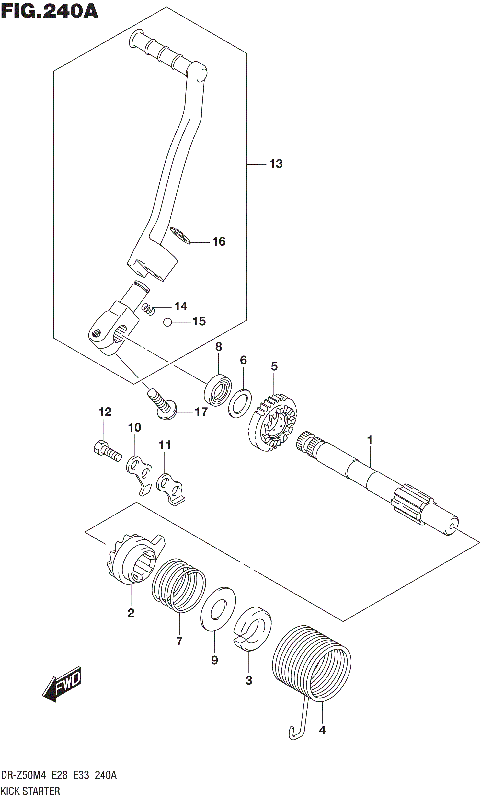 FIG.240A

13
16
14
15
8
6
5
17
12
10
11
1
2
7
9
3
4
FWD

DR-Z50M4 E28 E33 240A
KICK STARTER