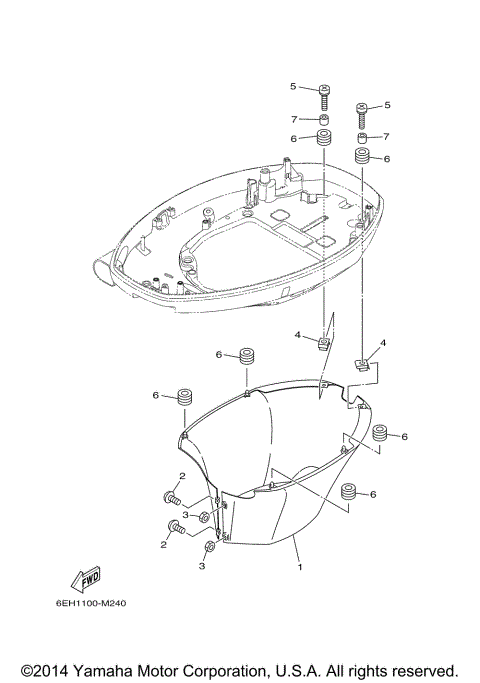 5
5
7
7
6
6
4
4
6
6
6
6
2
3
2
3
1
FWD
6EH1100-M240

©2014 Yamaha Motor Corporation, U.S.A. All rights reserved.