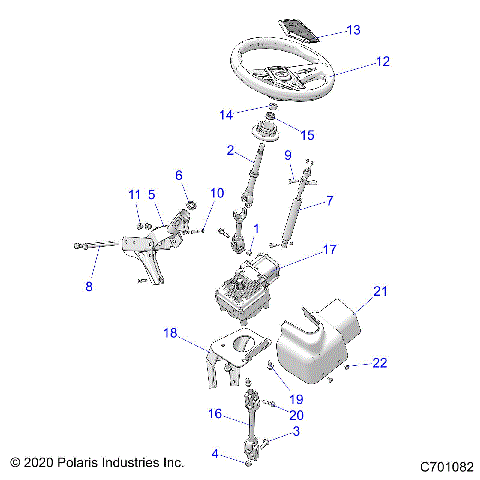 13
12
14
15
2
9
6
11
5
10
7
1
17
8
21
18
22
19
20
16
3
4
© 2020 Polaris Industries Inc.
C701082