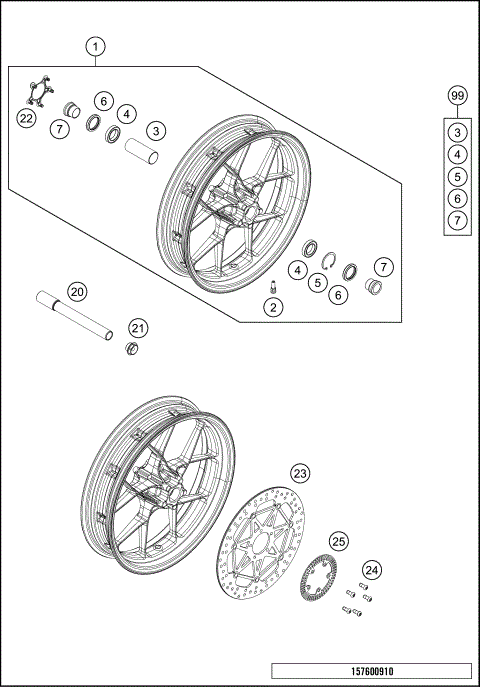 1
22
7
6
4
3
99
3
4
5
6
7
4
5
6
7
2
20
21
23
25
24
157600910