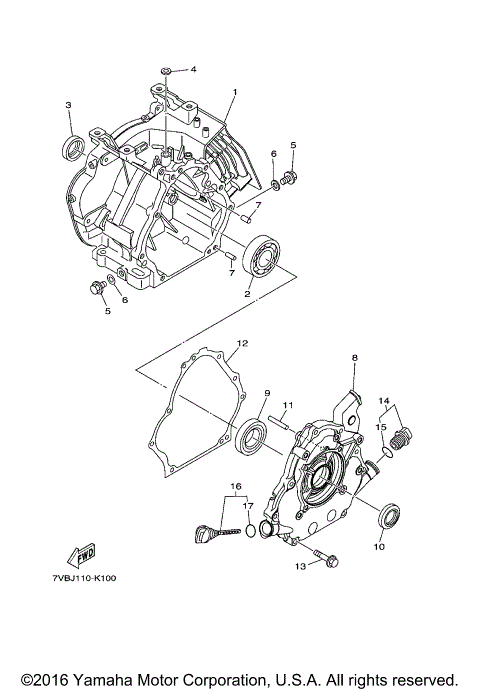 4
1
3
6
5
7
7
2
5
6
12
8
9
11
14
15
16
17
10
13
FWD
7VBJ110-K100

©2016 Yamaha Motor Corporation, U.S.A. All rights reserved.