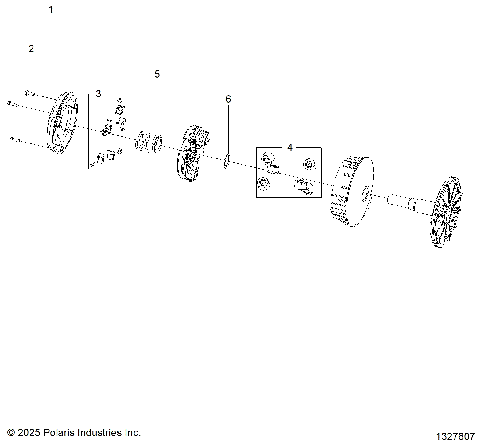 1

2

5

3

6

4

© 2025 Polaris Industries Inc.

1327807