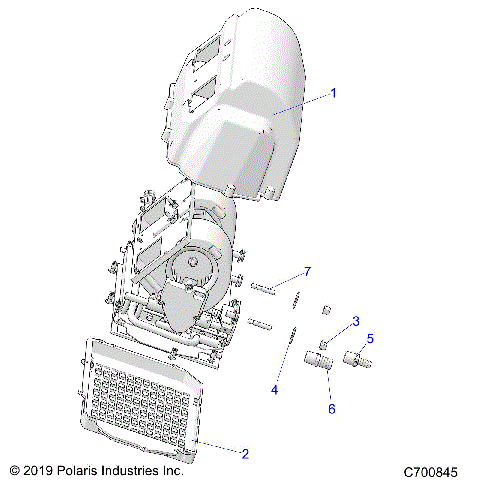 1

7

3

5

4

6

2

© 2019 Polaris Industries Inc.

C700845