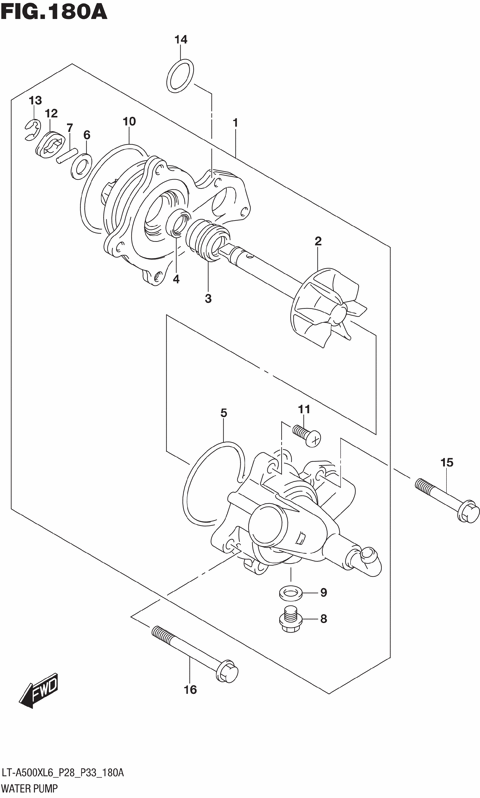 FIG.180A

14
13
12
7
6
10
1
2
4
3
5
11
15
9
8
16
FWD

LT-A500XL6_P28_P33_180A
WATER PUMP