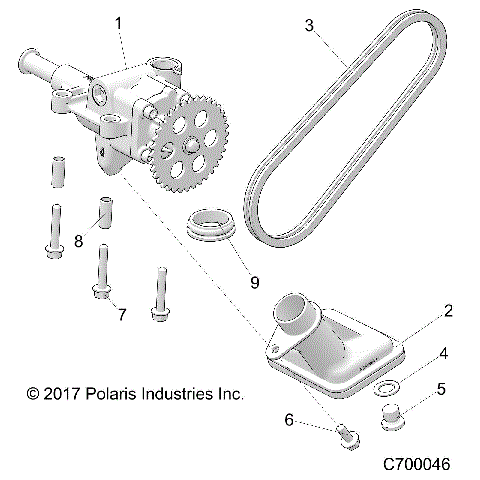 1
3
8
9
7
2
4
5
6
© 2017 Polaris Industries Inc.
C700046