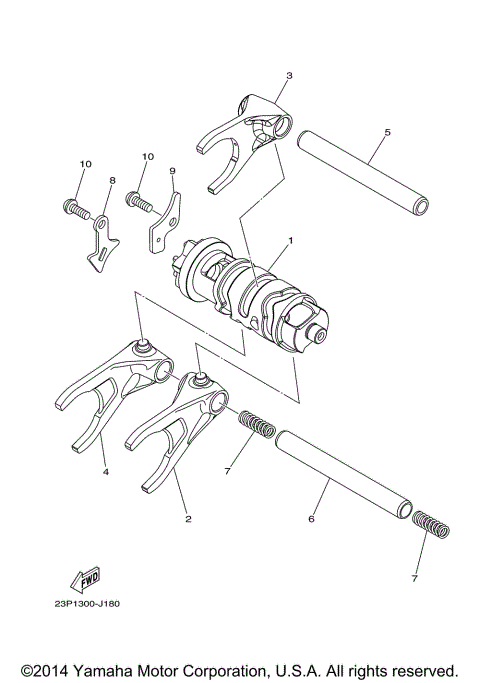 3

5

10

10

8

9

1

4

7

2

6

7

FWD

23P1300-J180

©2014 Yamaha Motor Corporation, U.S.A. All rights reserved.