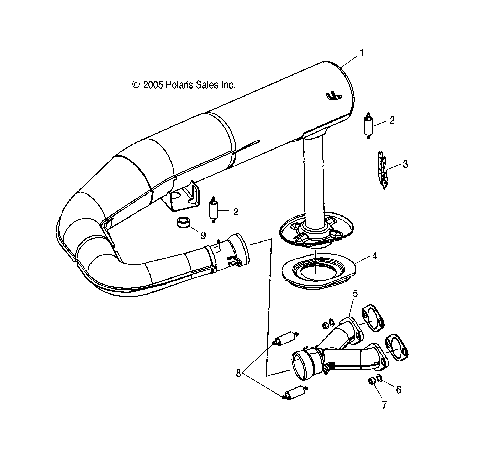 © 2005 Polaris Sales Inc.

1
2
3
2
9
4
5
8
6
7