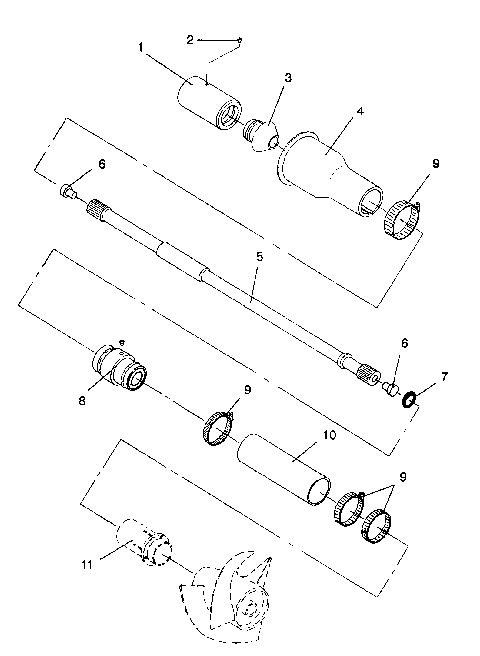 2
1
3
4
6
9
5
6
7
8
9
10
9
11