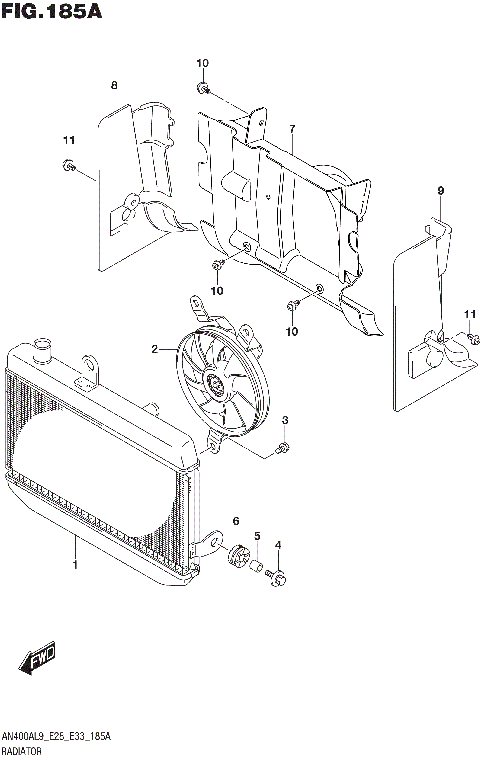 FIG.185A

10
8
11
7
9
10
10
11
2
3
6
5
4
1
FWD

AN400AL9_E25_E33_185A
RADIATOR