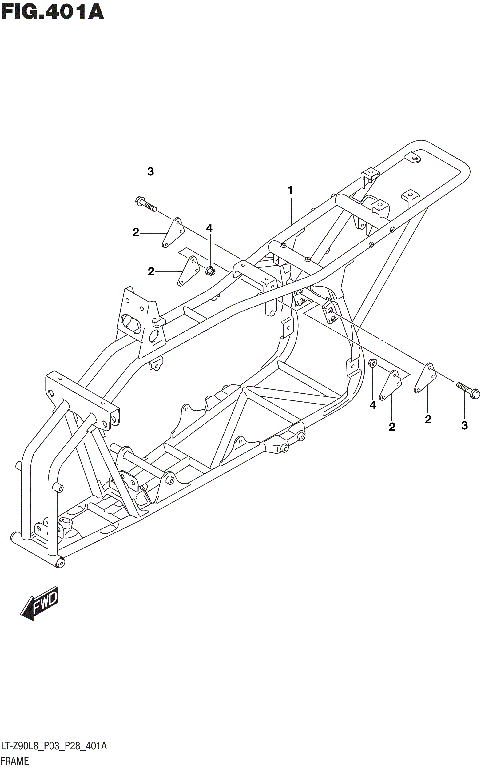 FIG.401A

3

1

2

4

2

4

2

2

3

FWD

LT-Z90L8_P03_P28_401A
FRAME