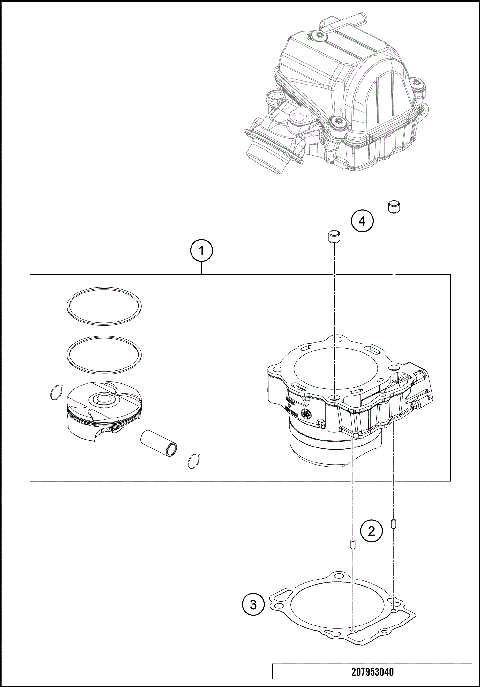 4
1
2
3
207953040