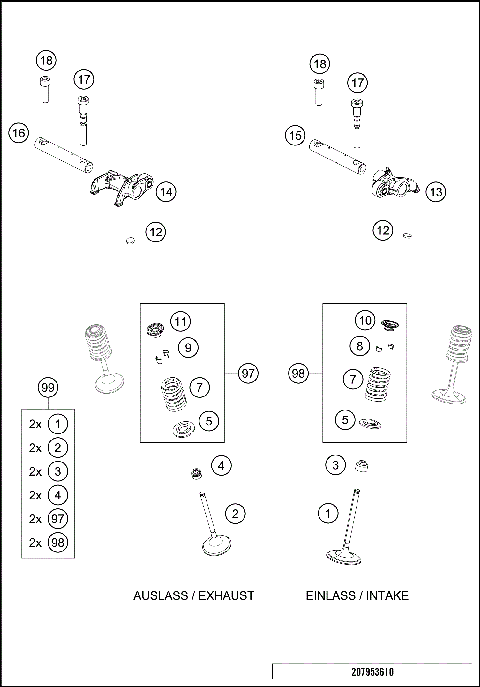 18
17
16
14
12

18
17
15
13
12

11
9
7
5
97

10
8
7
5
98

99
2x 1
2x 2
2x 3
2x 4
2x 97
2x 98

4
2
3
1

AUSLASS / EXHAUST

EINLASS / INTAKE

207953610