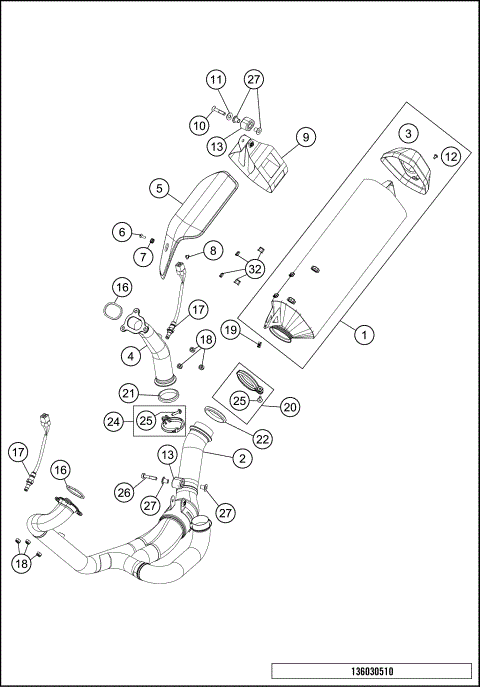 11
27
10
13
9
3
12
5
6
7
8
32
16
17
19
1
4
18
21
25
20
24
25
22
17
16
13
2
26
27
27
18
136030510