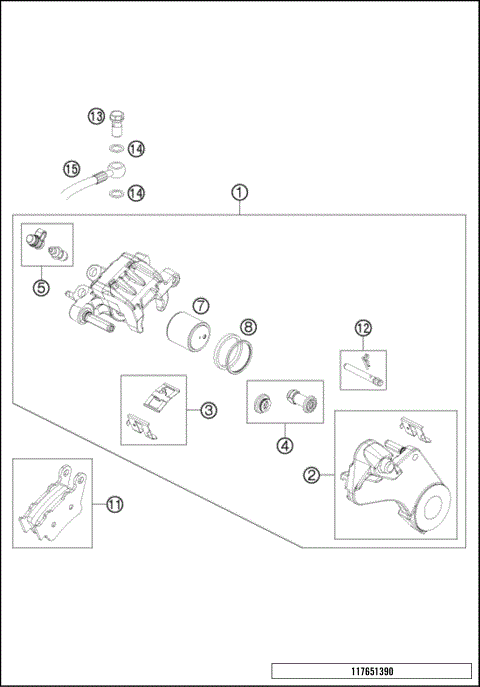 13
14
15
14
1
5
7
8
12
3
4
2
11
117651390