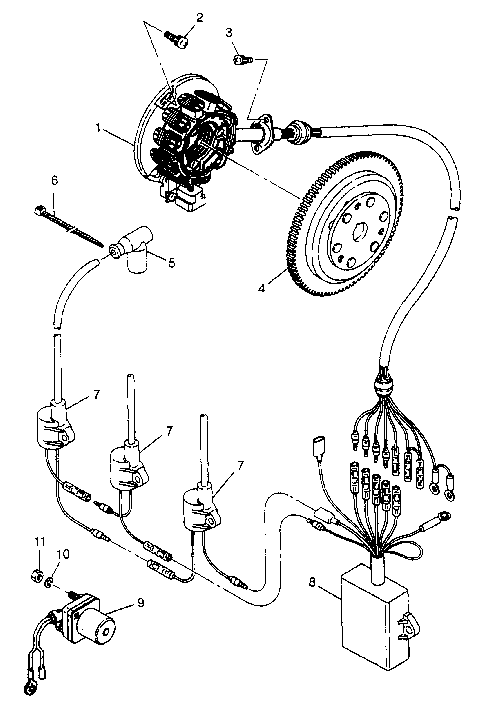 2
3
1
6
5
4
7
7
7
11
10
9
8