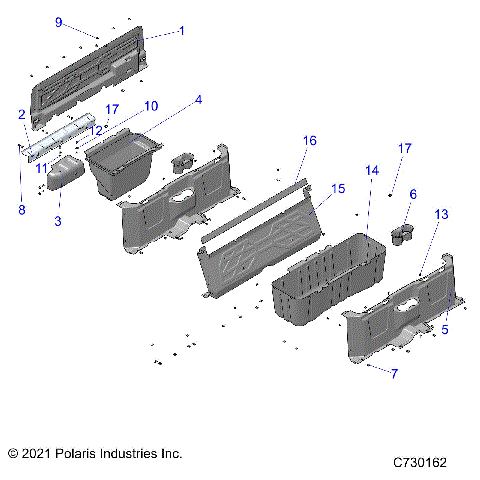 9
1
2
17
10
4
12
11
8
3
16
17
14
15
6
13
5
7

© 2021 Polaris Industries Inc.

C730162