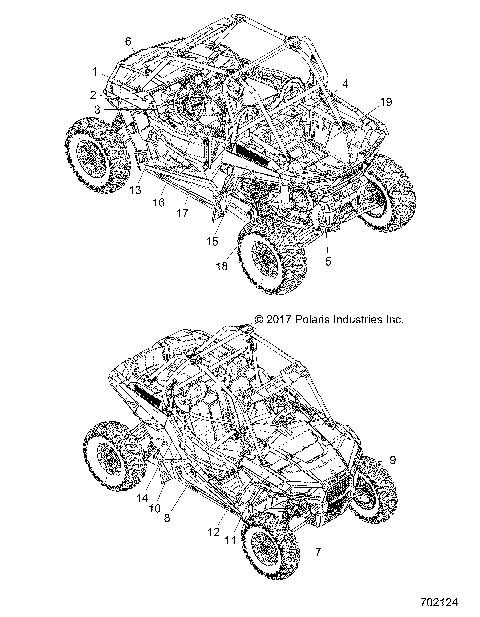 6
1
2
3
4
19
13
16
17
15
18
5

© 2017 Polaris Industries Inc.

9
14
10
8
12
11
7

702124