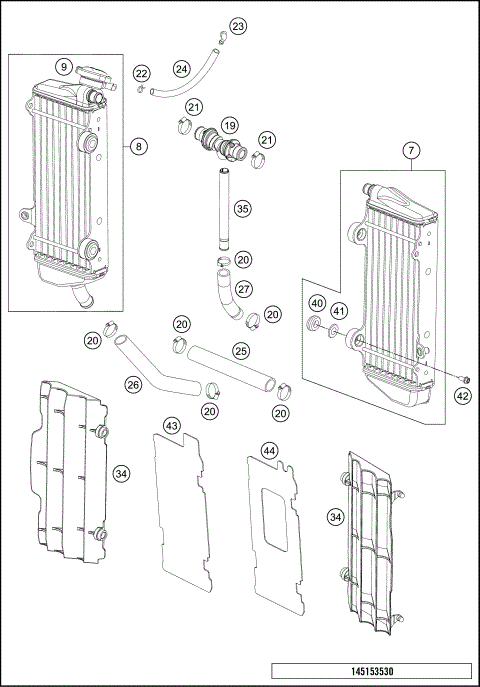 23
9
22
24
21
19
21
8
7
35
20
27
20
40
41
20
20
25
26
20
20
42
43
44
34
34
145153530