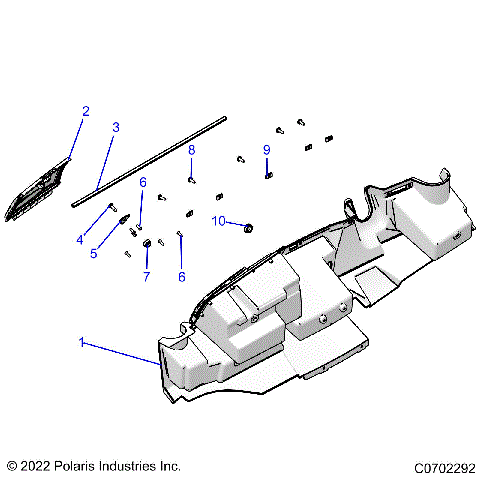 2
3
8
9
6
10
4
5
7
6
1

© 2022 Polaris Industries Inc.
C0702292