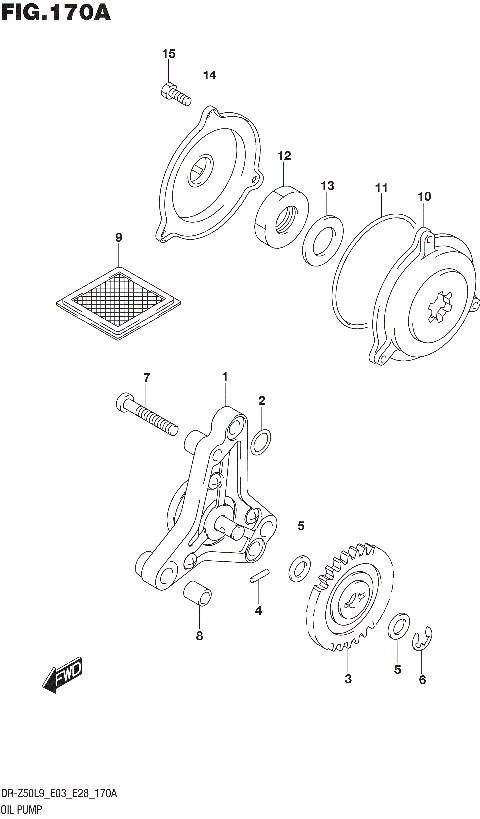 FIG.170A

15
14
12
13
11
10
9
7
1
2
5
4
8
3
5
6
FWD

DR-Z50L9_E03_E28_170A
OIL PUMP