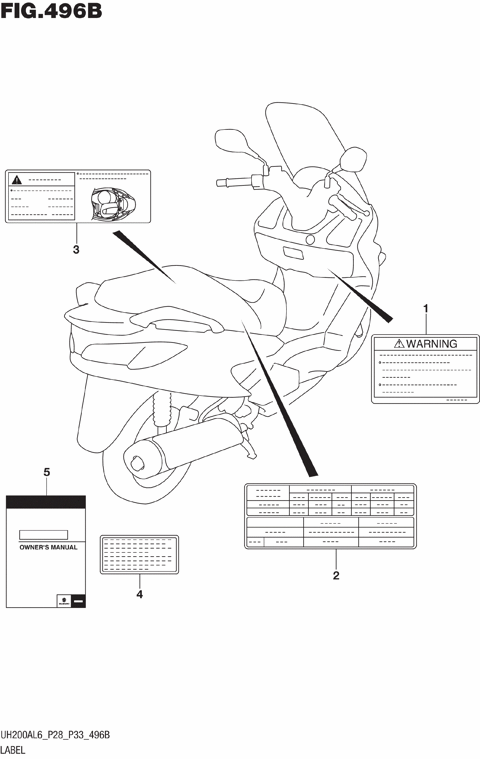 FIG.496B

3

1

WARNING

5

OWNER'S MANUAL

4

2

UH200AL6_P28_P33_496B
LABEL