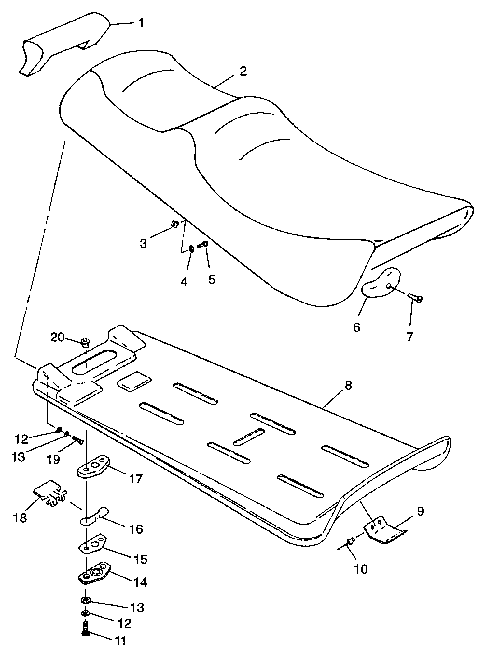 1
2
3
4
5
6
7
20
8
12
13
19
17
18
16
15
14
13
12
11
9
10