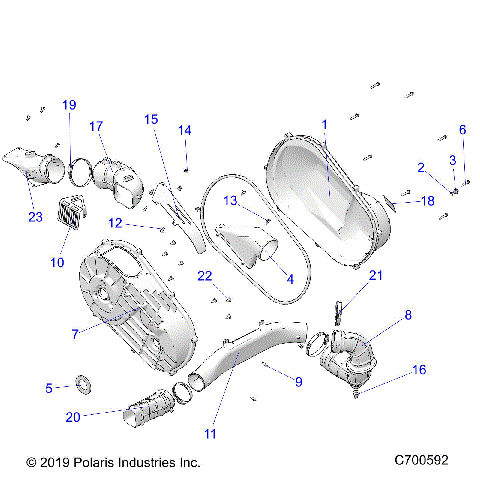 19
17
15
14
1
6
3
2
18
23
13
12
10
4
22
21
8
7
16
9
5
20
11
© 2019 Polaris Industries Inc.
C700592