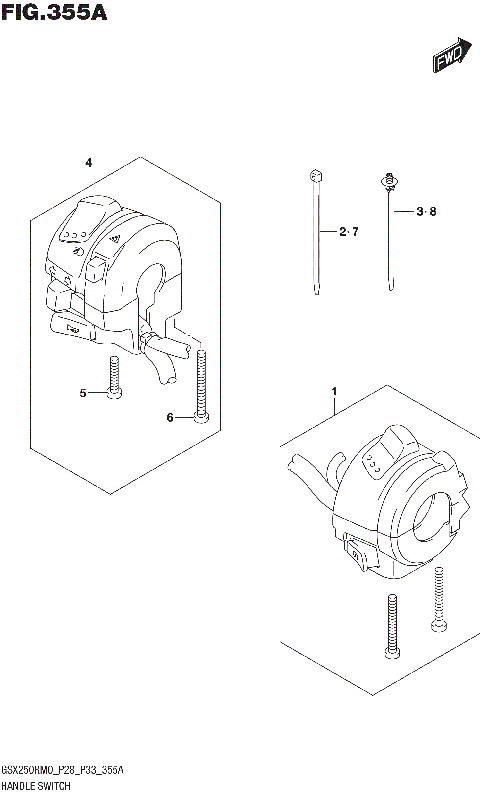 FIG.355A

FWD

4

2·7

3·8

5

6

1

GSX250RM0_P28_P33_355A
HANDLE SWITCH