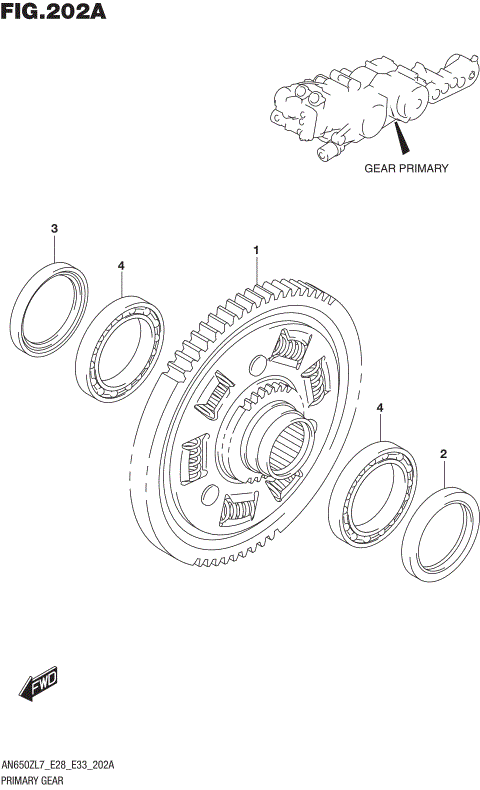 FIG.202A

GEAR PRIMARY

3

4

1

4

2

FWD

AN650ZL7_E28_E33_202A
PRIMARY GEAR