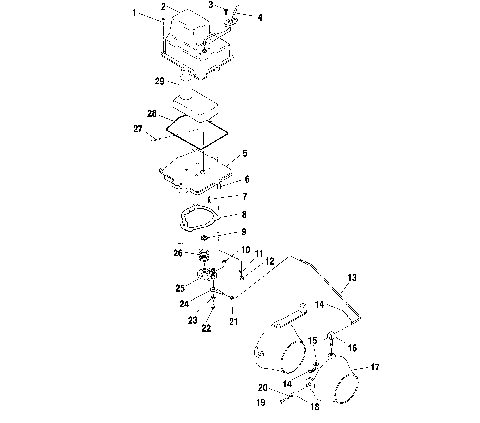 1
2
3
4
29
28
27
5
6
7
8
9
26
10
11
12
25
24
23
22
21
13
14
15
16
17
14
20
19
18