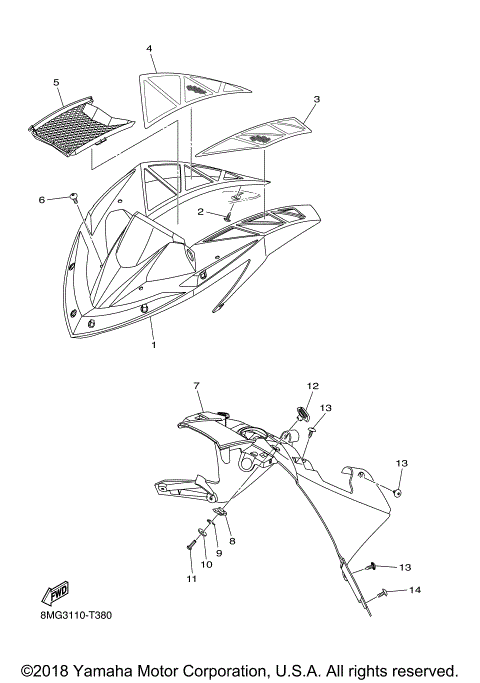 4
5
3
6
2
1
7
12
13
13
8
9
10
11
13
14
FWD
8MG3110-T380

©2018 Yamaha Motor Corporation, U.S.A. All rights reserved.