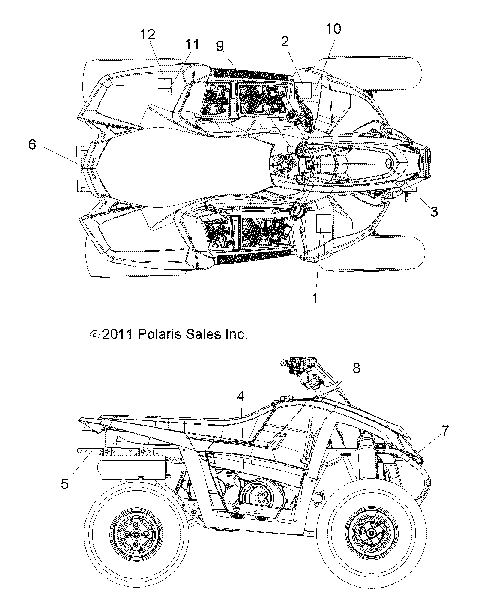 12
11
9
2
10
6
3
1

©2011 Polaris Sales Inc.

8
4
7
5