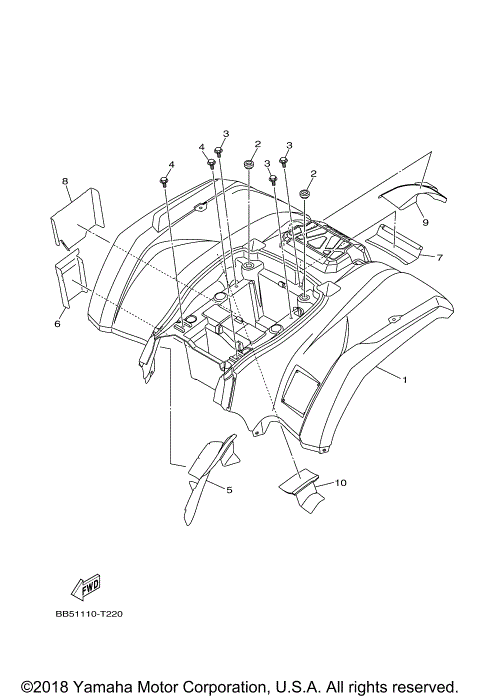 3
4
2
3
4
3
2
8
9
7
6
1
5
10
FWD
BB51110-T220
©2018 Yamaha Motor Corporation, U.S.A. All rights reserved.