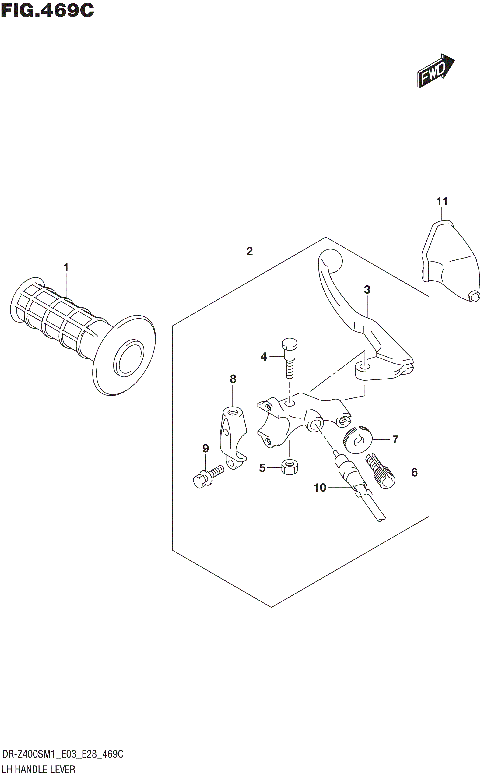 FIG.469C

FWD

11

2

1

3

4

8

7

9

5

6

10

DR-Z400SM1_E03_E28_469C
LH HANDLE LEVER