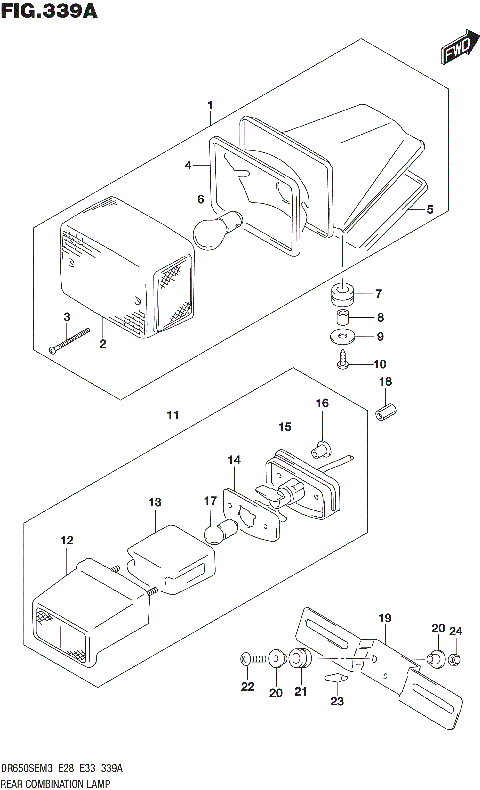 FIG.339A

FWD

1
4
6
5
3
2
7
8
9
10
18
11
16
15
14
13
17
12
19
20
24
22
20
21
23

DR650SEM3 E28 E33 339A
REAR COMBINATION LAMP