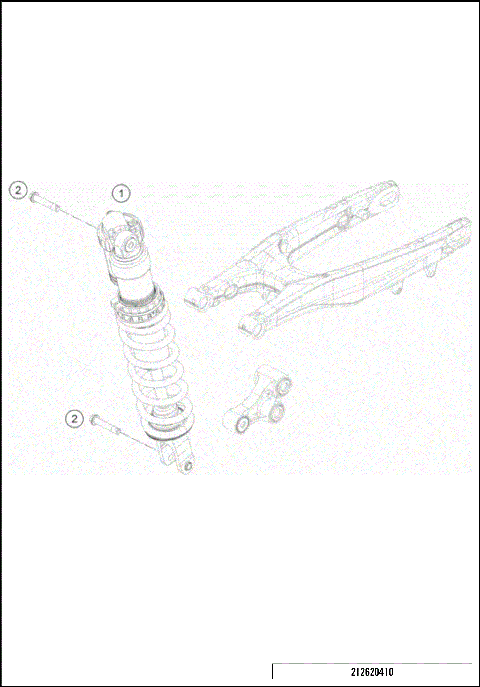 2

1

2

212620410