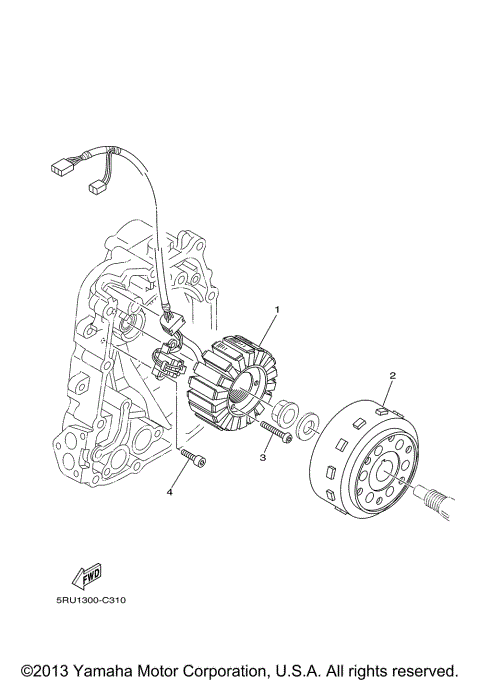 1

2

3

4

FWD

5RU1300-C310

©2013 Yamaha Motor Corporation, U.S.A. All rights reserved.