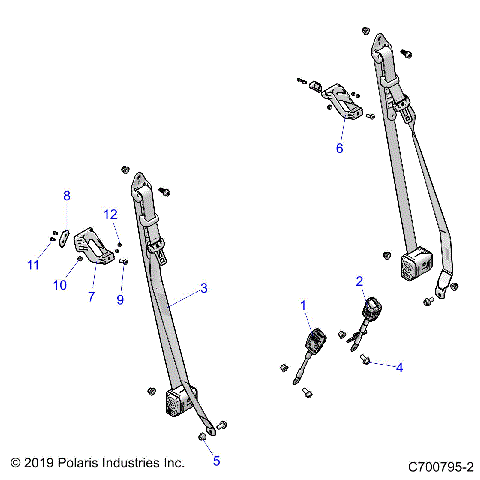 6

8

12

11

10

7

9

3

2

1

4

5

© 2019 Polaris Industries Inc.

C700795-2