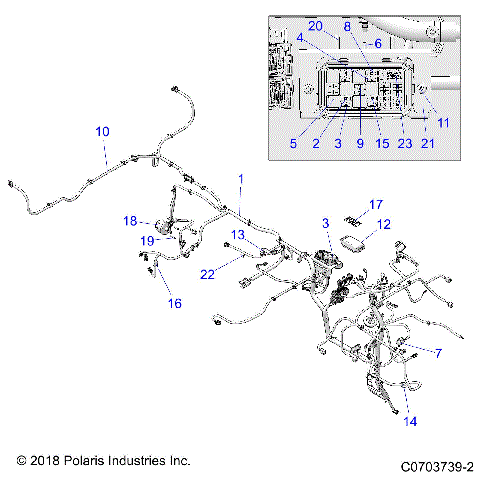 20
8
4
6
11
5
2
3
9
15
23
21
10
1
17
18
3
12
19
13
22
16
7
14
© 2018 Polaris Industries Inc.
C0703739-2