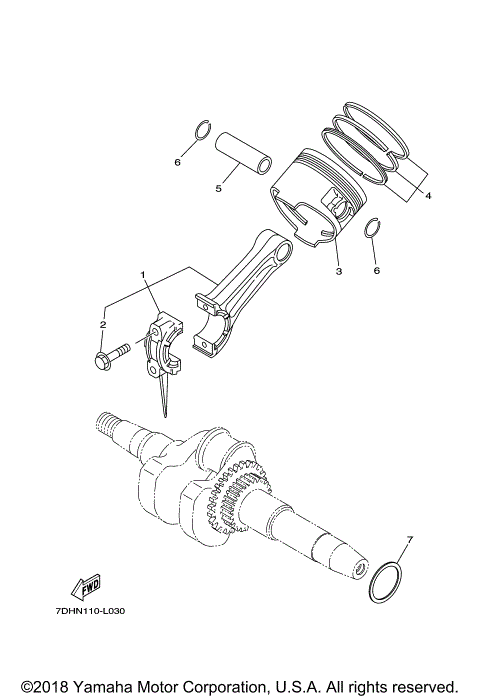 6
5
4
3
6
1
2
7
FWD
7DHN110-L030
©2018 Yamaha Motor Corporation, U.S.A. All rights reserved.