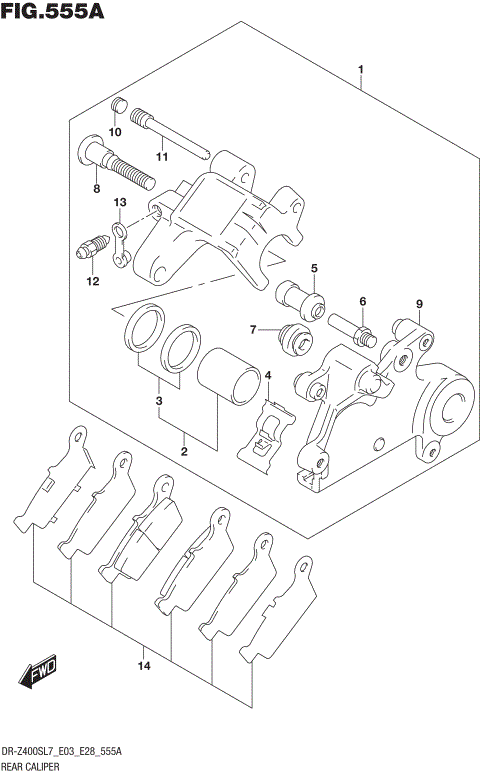 FIG.555A

1

10

11

8

13

12

5

6

9

7

4

3

2

14

FWD

DR-Z400SL7_E03_E28_555A
REAR CALIPER