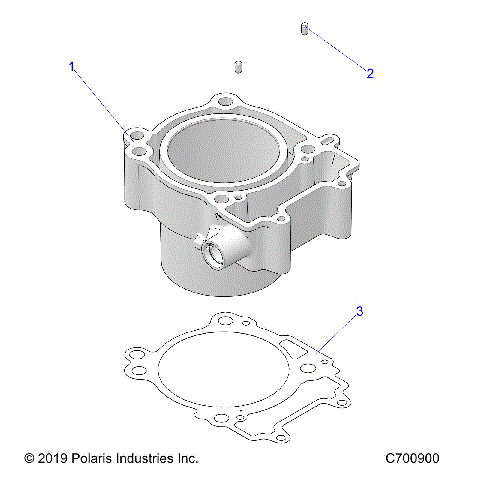 1

2

3

© 2019 Polaris Industries Inc.

C700900