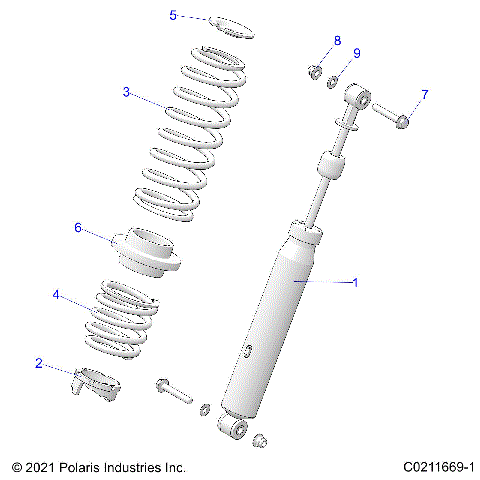 5
8
9
3
7
6
1
4
2

© 2021 Polaris Industries Inc.
C0211669-1