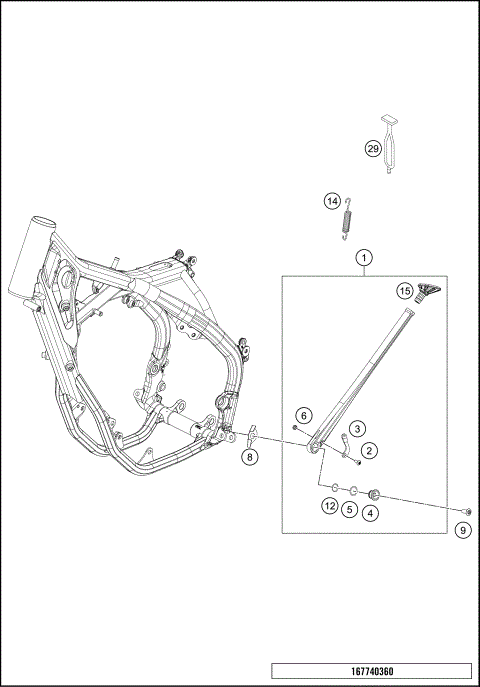 29

14

1

15

6

3

2

8

12

5

4

9

167740360